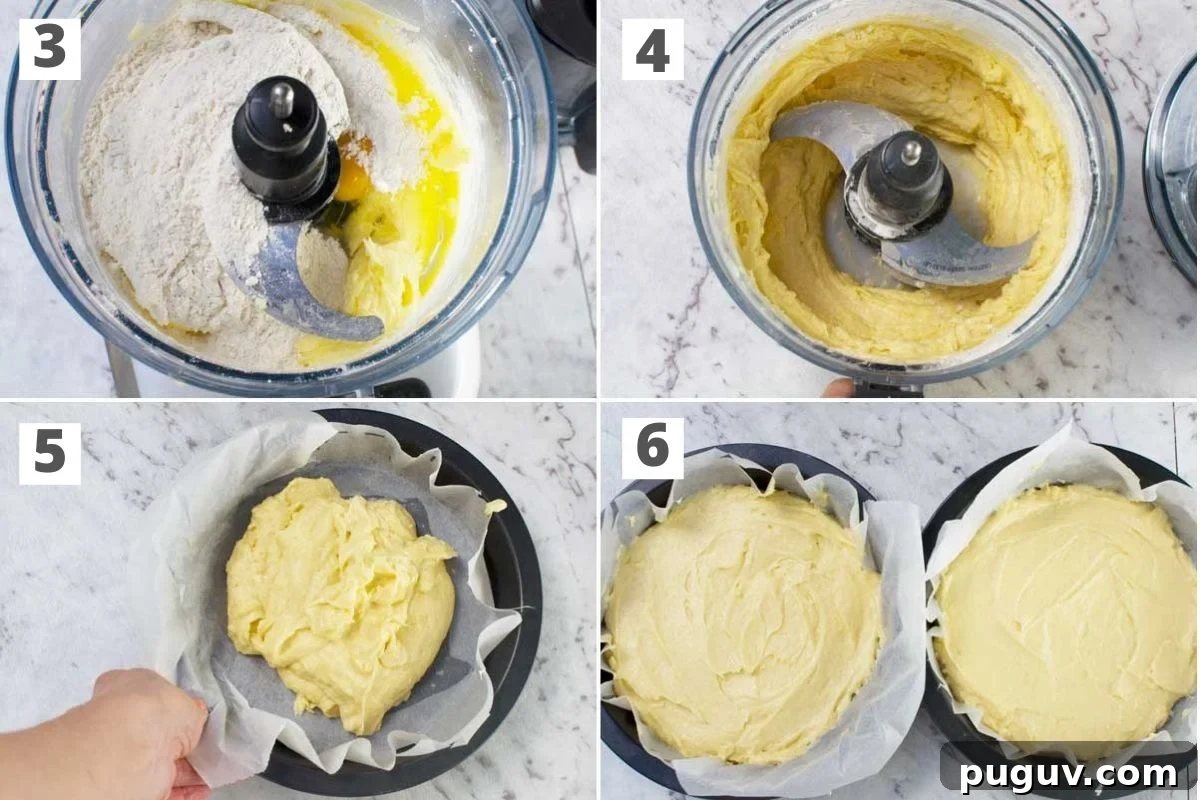 3

4

5

6

puguv.com