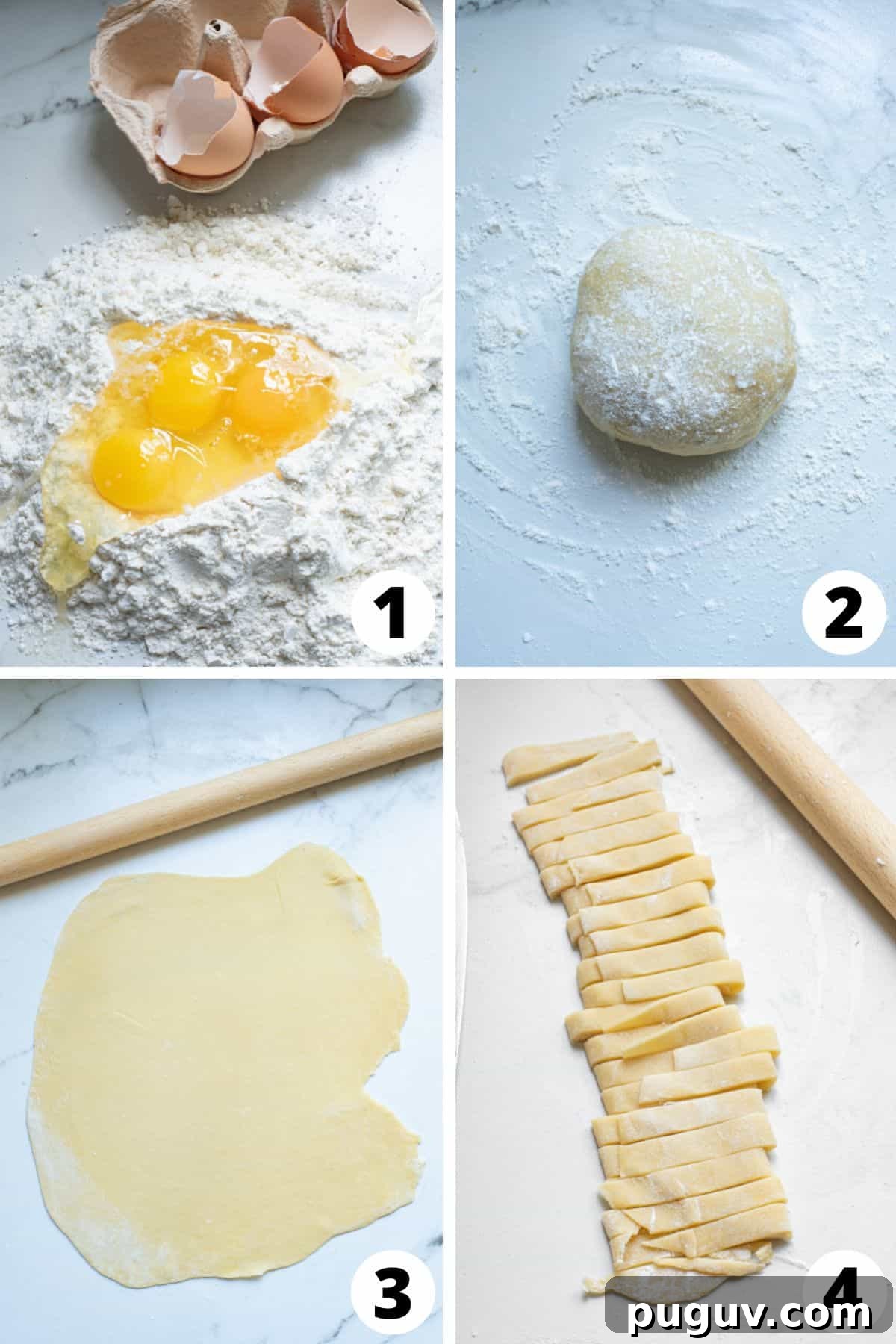 1

2

3

4

puguv.com