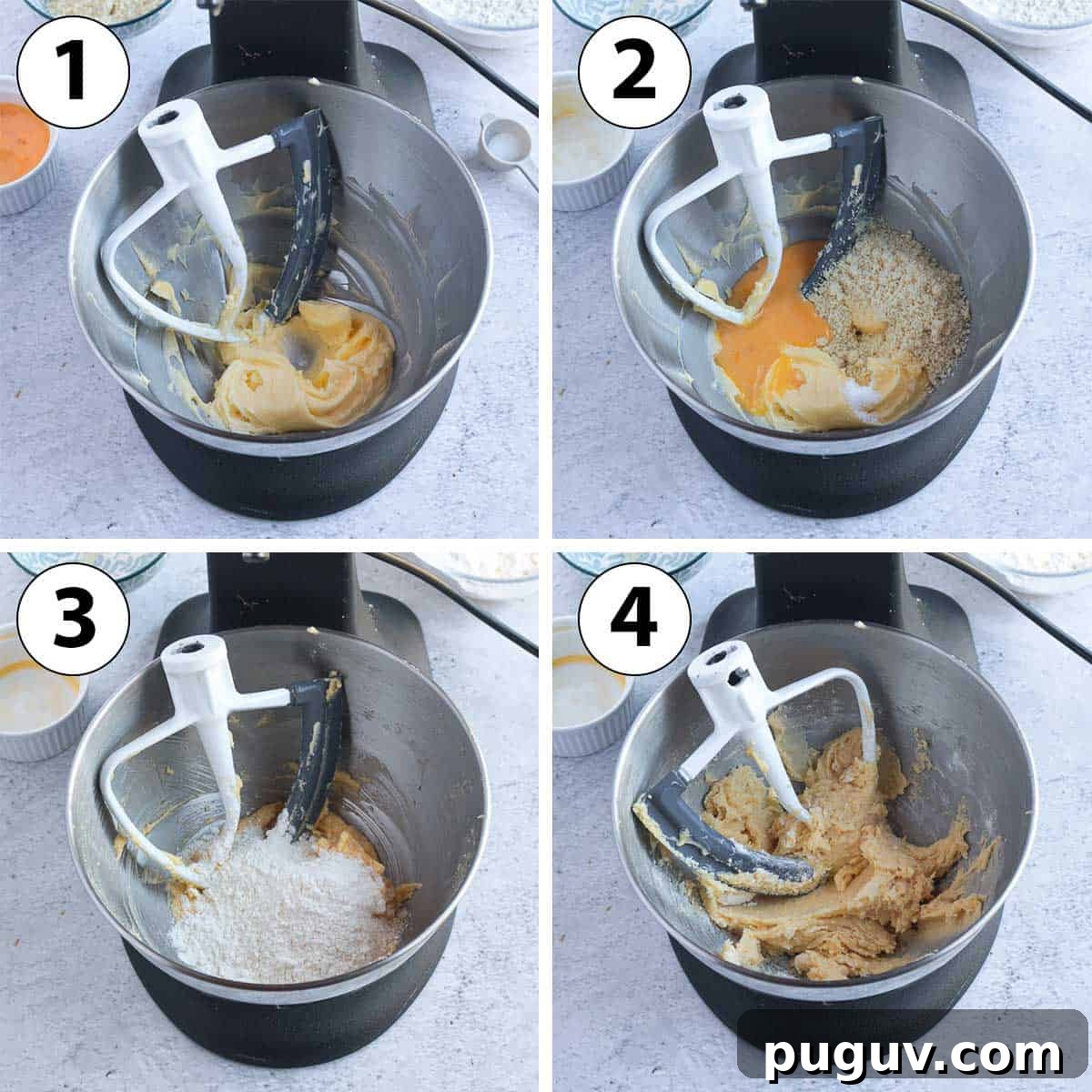 1

2

3

4

puguv.com